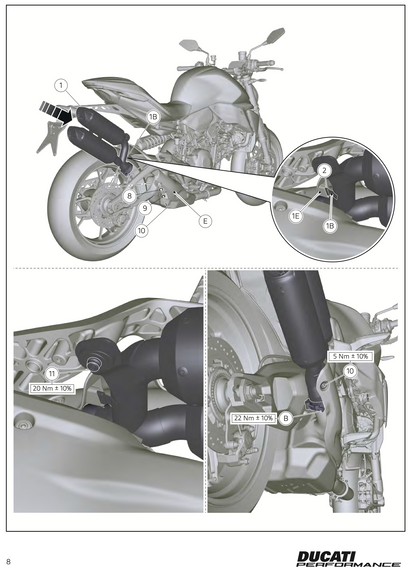 1
1B
8
9
10
E
2
1E
1B

11
20 Nm ± 10%

5 Nm ± 10%
10
22 Nm ± 10%
B

8

DUCATI PERFORMANCE