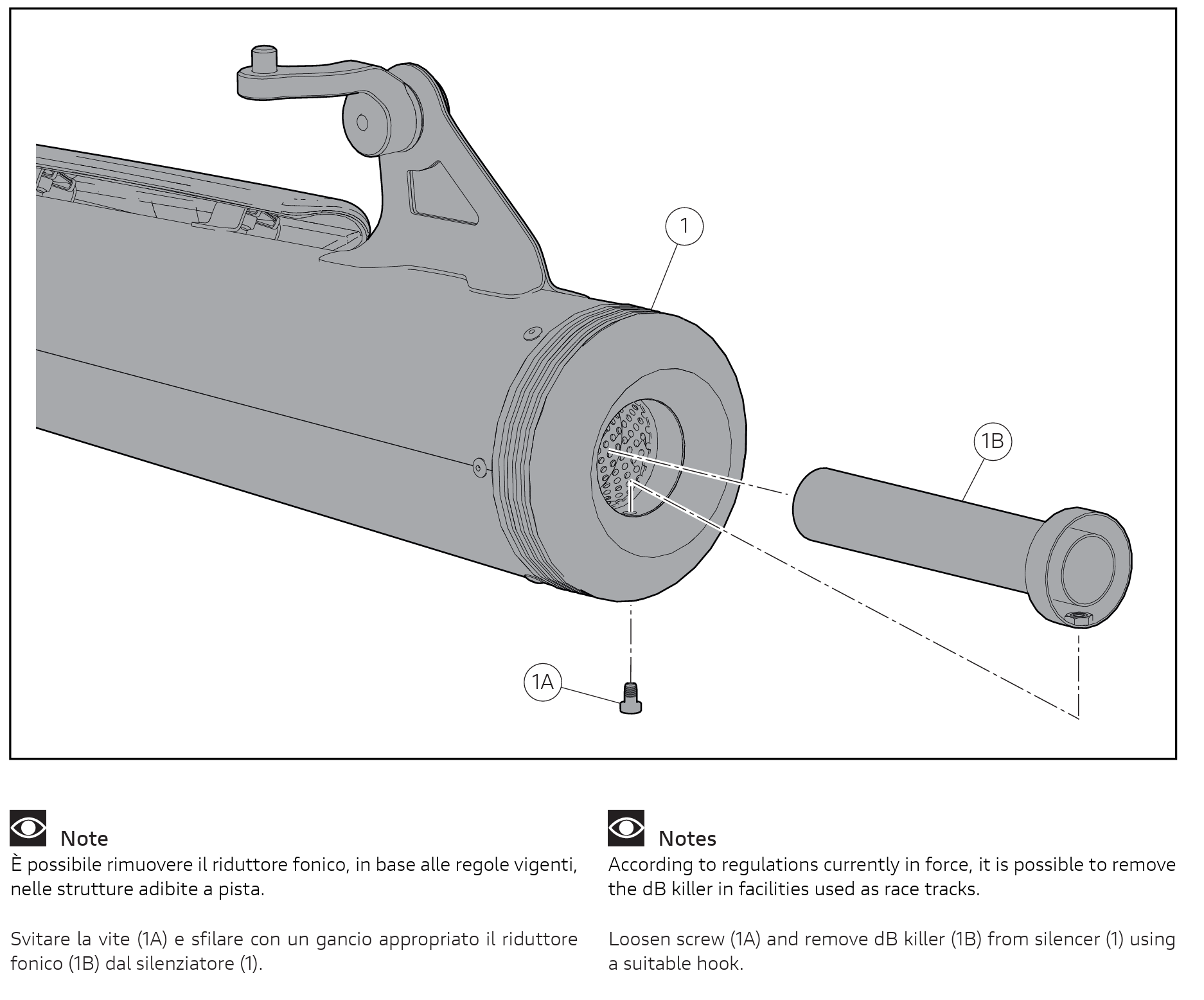 1

1B

1A

Note
È possibile rimuovere il riduttore fonico, in base alle regole vigenti, nelle strutture adibite a pista.

Svitare la vite (1A) e sfilare con un gancio appropriato il riduttore fonico (1B) dal silenziatore (1).

Notes
According to regulations currently in force, it is possible to remove the dB killer in facilities used as race tracks.

Loosen screw (1A) and remove dB killer (1B) from silencer (1) using a suitable hook.