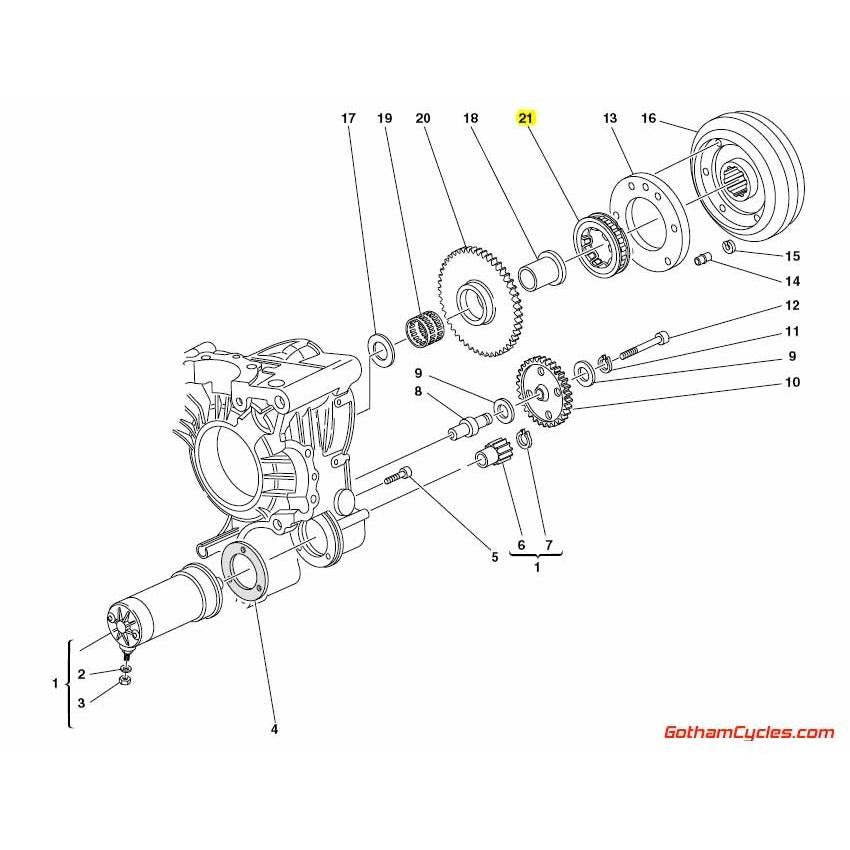 17 19 20 18 21 13 16

15

14

12

11

9

10

9

8

5

6 7

1

1

2

3

4

GothamCycles.com