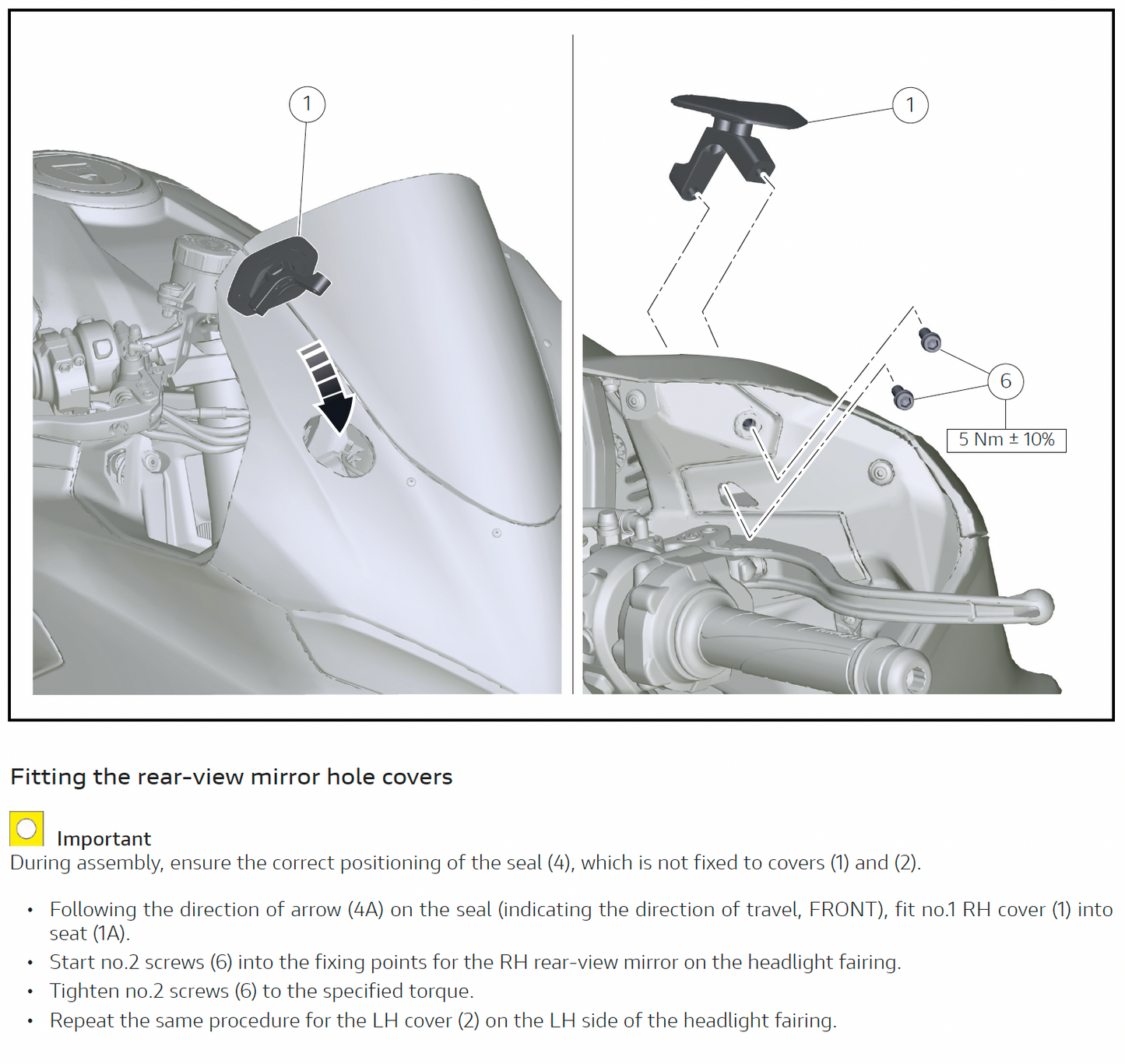 1

1

6

5 Nm ± 10%

Fitting the rear-view mirror hole covers

Important
During assembly, ensure the correct positioning of the seal (4), which is not fixed to covers (1) and (2).

• Following the direction of arrow (4A) on the seal (indicating the direction of travel, FRONT), fit no.1 RH cover (1) into seat (1A).
• Start no.2 screws (6) into the fixing points for the RH rear-view mirror on the headlight fairing.
• Tighten no.2 screws (6) to the specified torque.
• Repeat the same procedure for the LH cover (2) on the LH side of the headlight fairing.