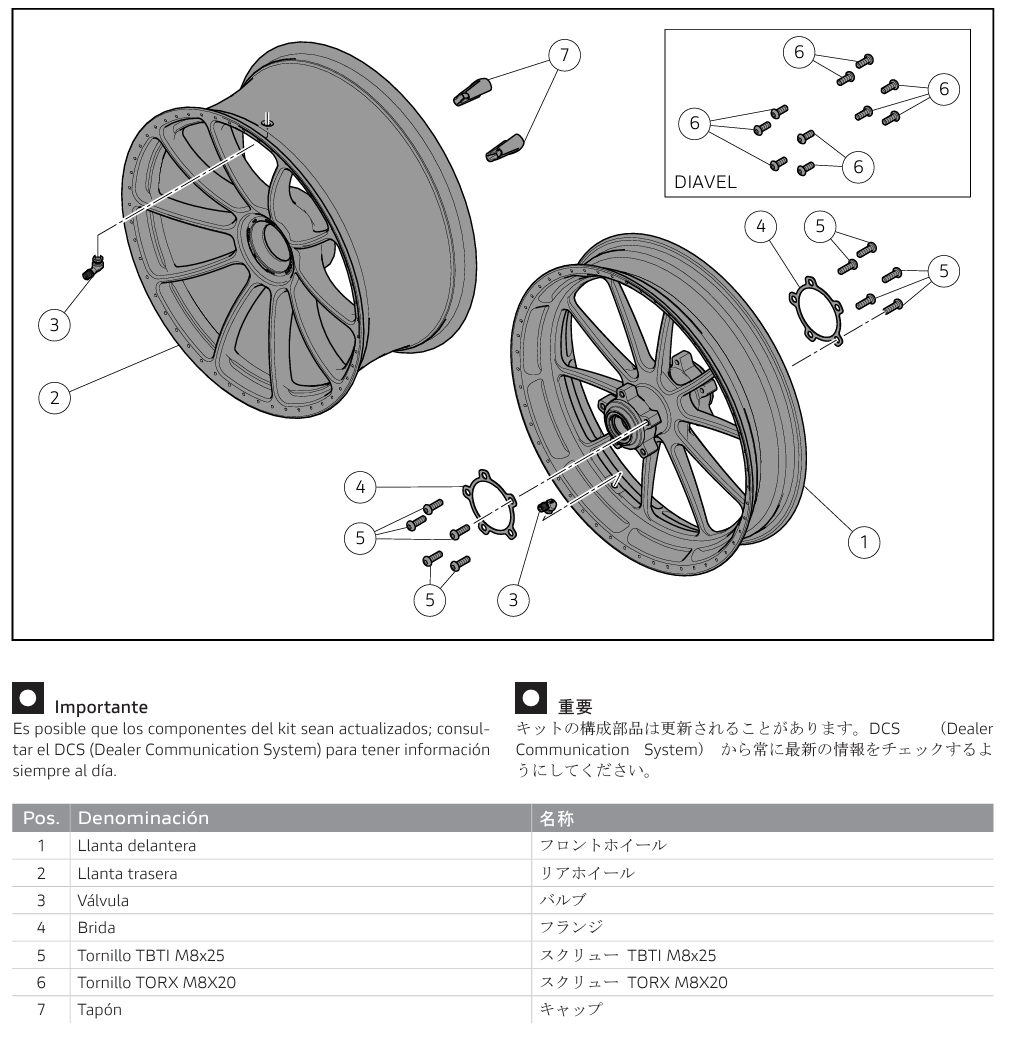 7
6
6
6
6
DIAVEL
4
5
5
3
2
4
5
5
3
1

Importante
Es posible que los componentes del kit sean actualizados; consultar el DCS (Dealer Communication System) para tener información siempre al día.

重要
キットの構成部品は更新されることがあります。DCS (Dealer Communication System) から常に最新の情報をチェックするようにしてください。

| Pos. | Denominación | 名称 |
|---|---|---|
| 1 | Llanta delantera | フロントホイール |
| 2 | Llanta trasera | リアホイール |
| 3 | Válvula | バルブ |
| 4 | Brida | フランジ |
| 5 | Tornillo TBTI M8x25 | スクリュー TBTI M8x25 |
| 6 | Tornillo TORX M8X20 | スクリュー TORX M8X20 |
| 7 | Tapón | キャップ |